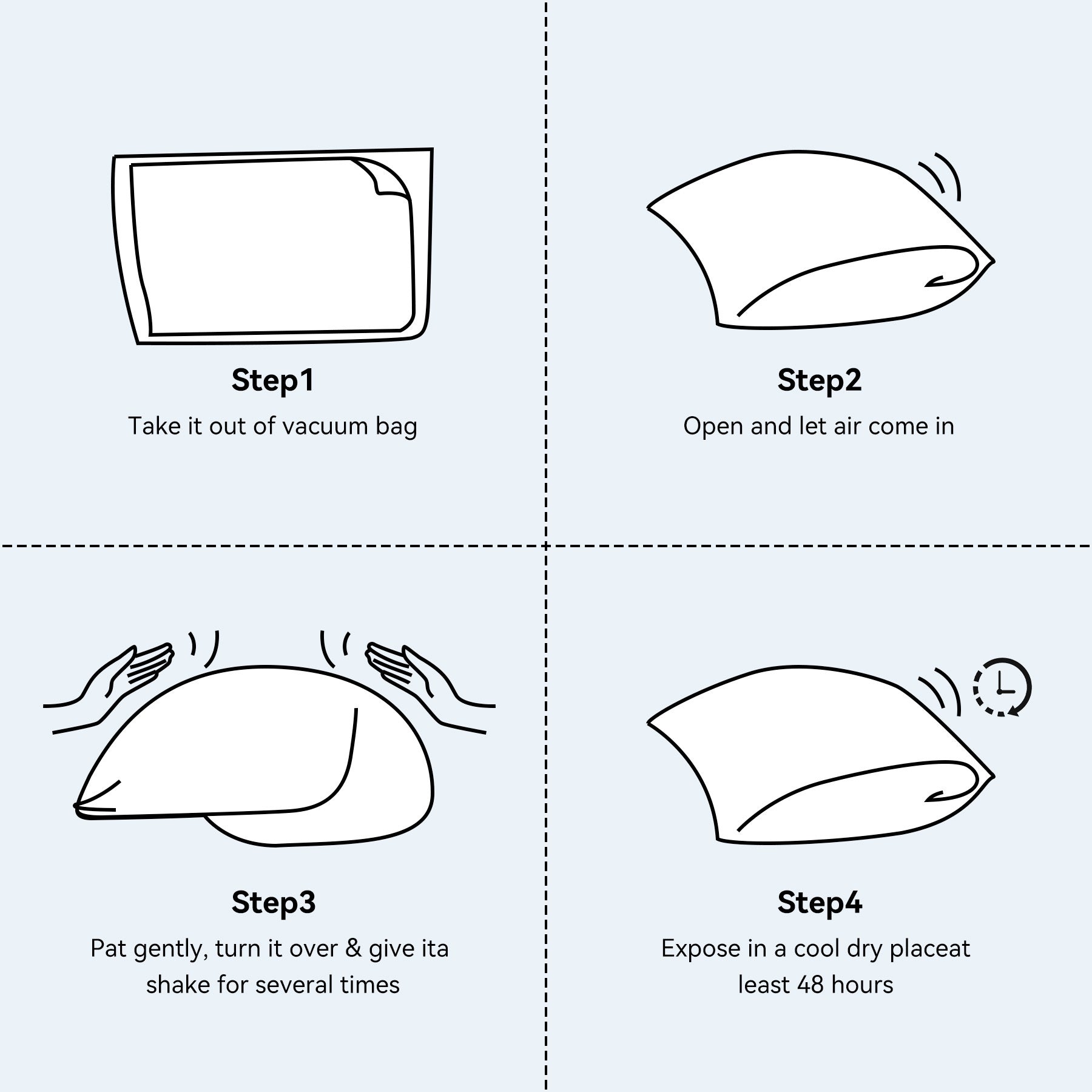 Step1
Take it out of vacuum bag

Step2
Open and let air come in

Step3
Pat gently, turn it over & give ita shake for several times

Step4
Expose in a cool dry placeat least 48 hours