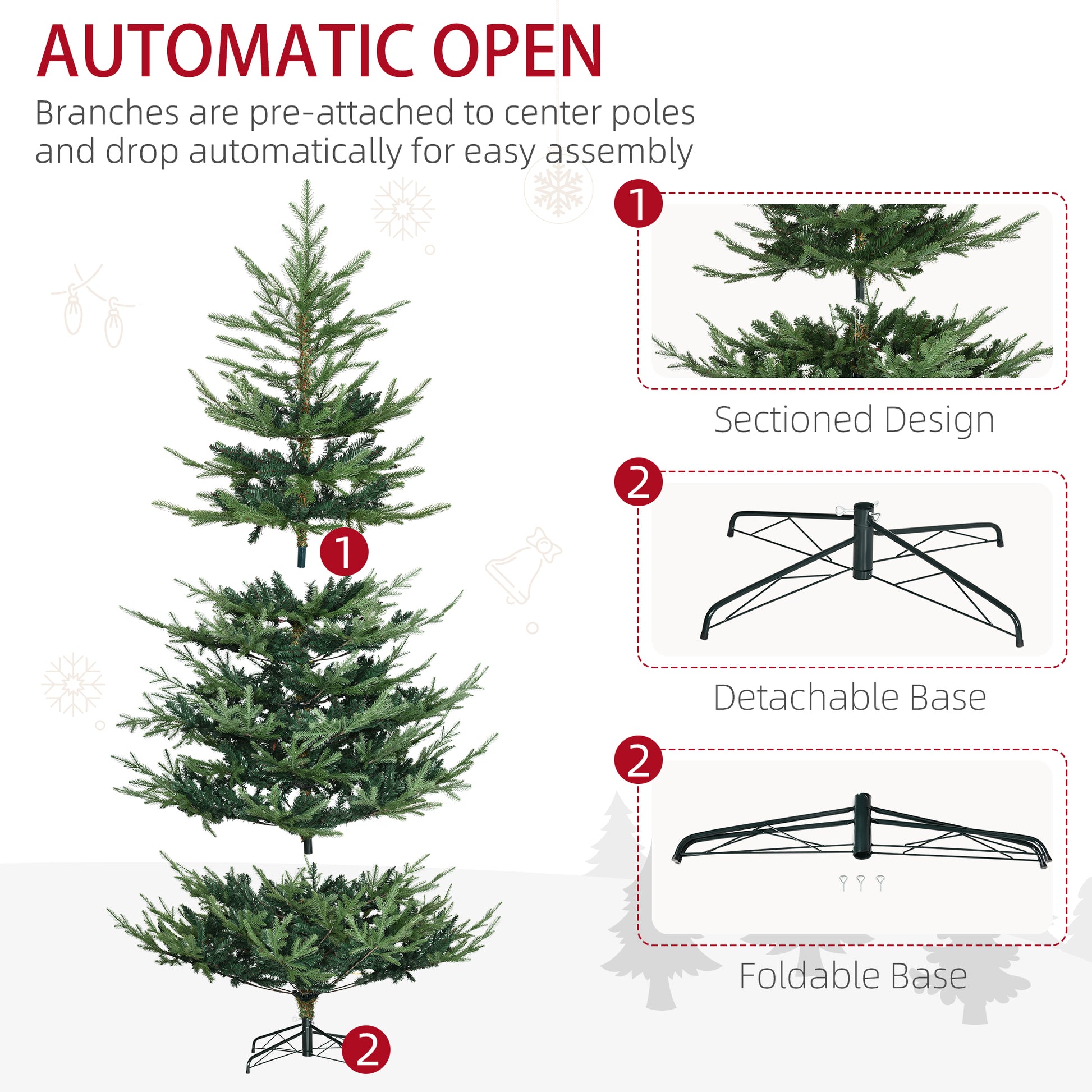 AUTOMATIC OPEN

Branches are pre-attached to center poles and drop automatically for easy assembly

1

2

1

Sectioned Design

2

Detachable Base

2

Foldable Base